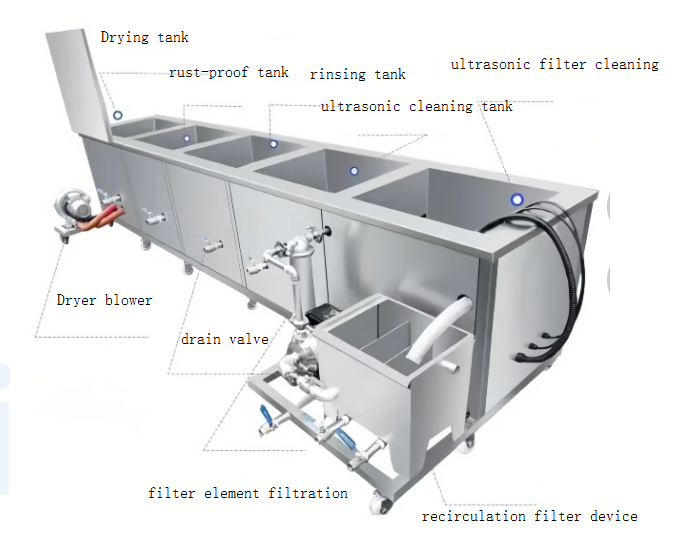 Drying tank
rust-proof tank
rinsing tank
ultrasonic filter cleaning
ultrasonic cleaning tank
Dryer blower
drain valve
filter element filtration
recirculation filter device